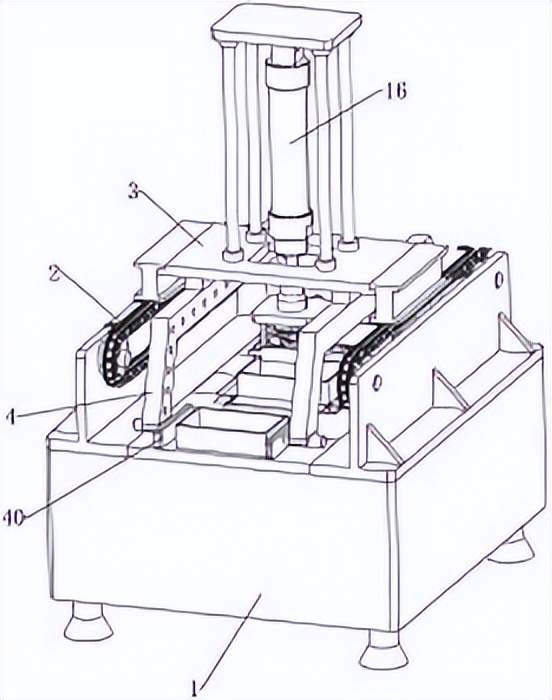 16
3
2
4
40
1