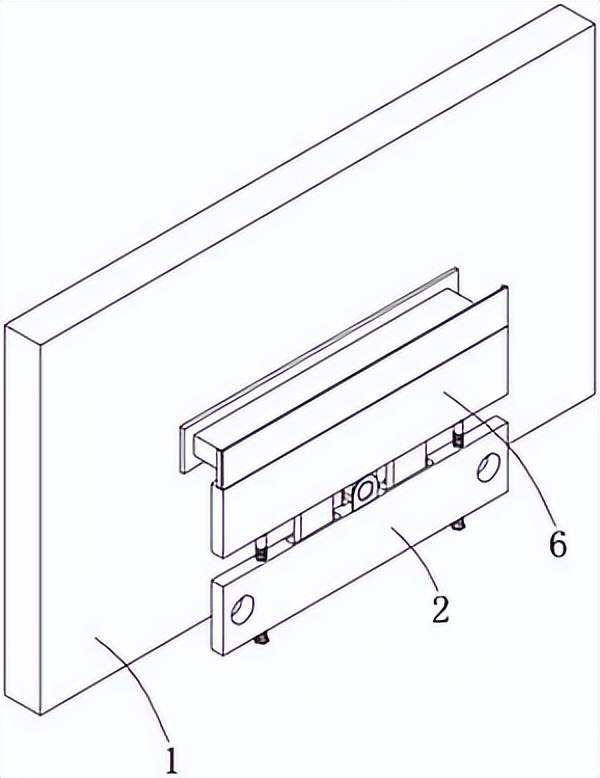 6
2
1