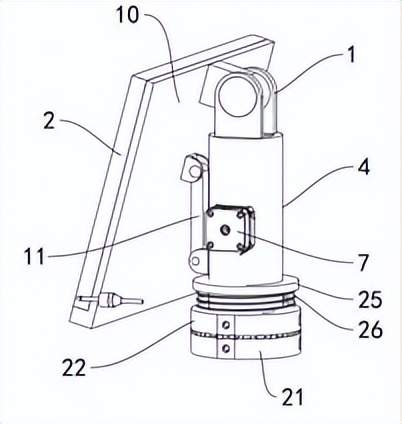 10
1
2
4
11
7
25
26
22
21