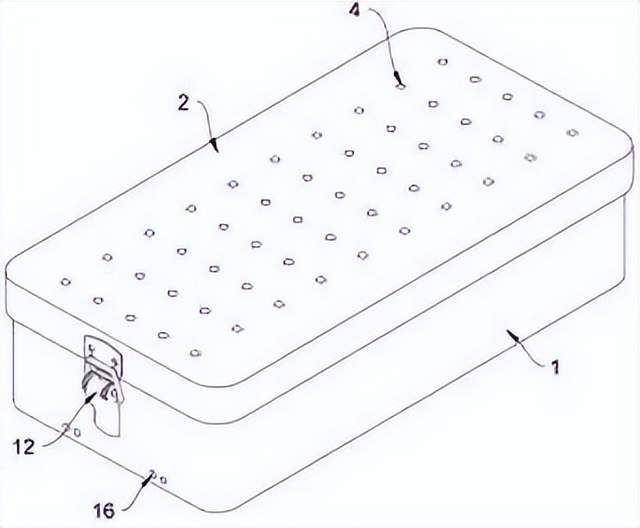 4
2
1
12
16