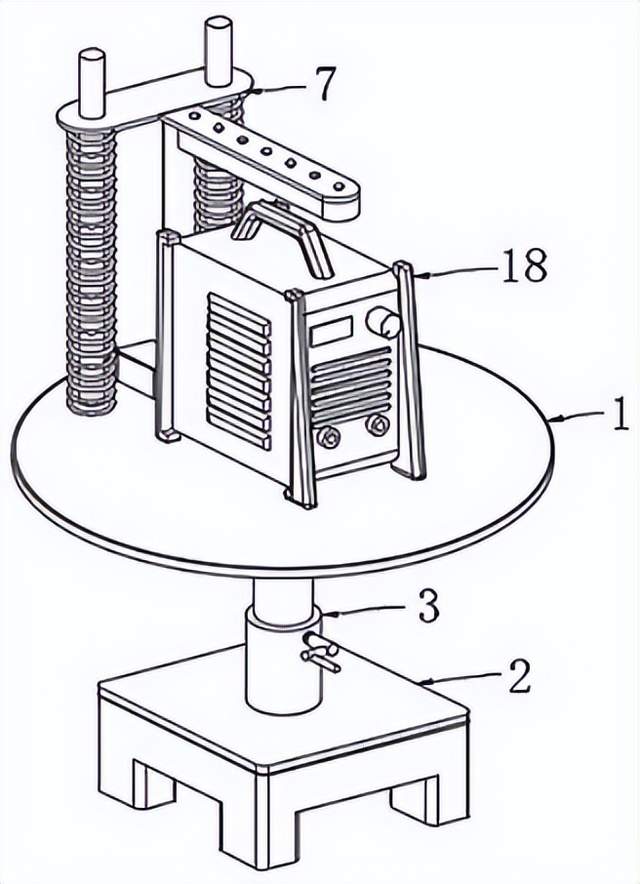 7
18
1
3
2