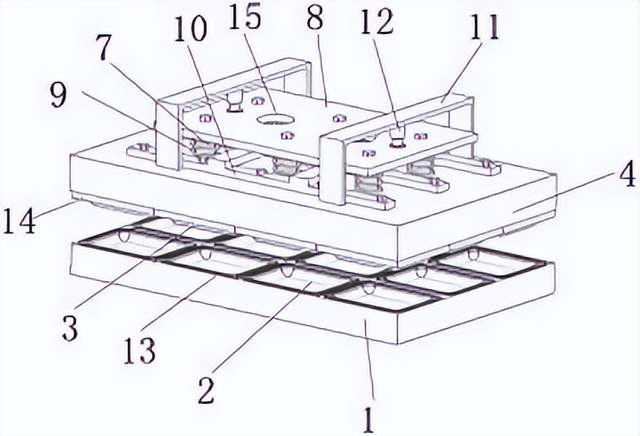 10
15
8
12
11
7
9
4
14
3
13
2
1