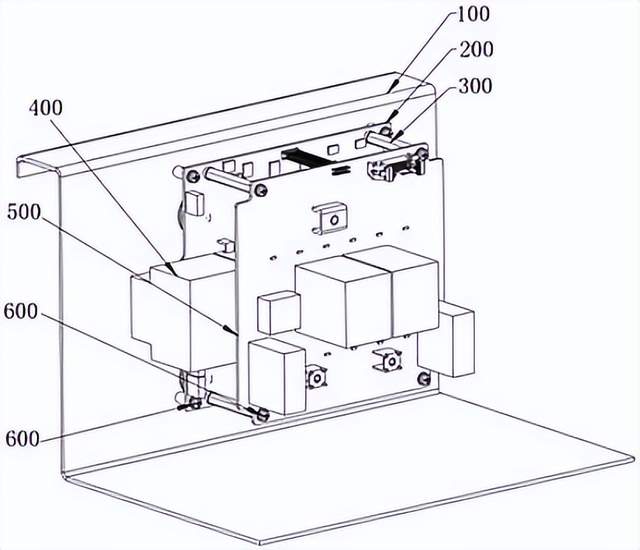 100
200
300
400
500
600
600