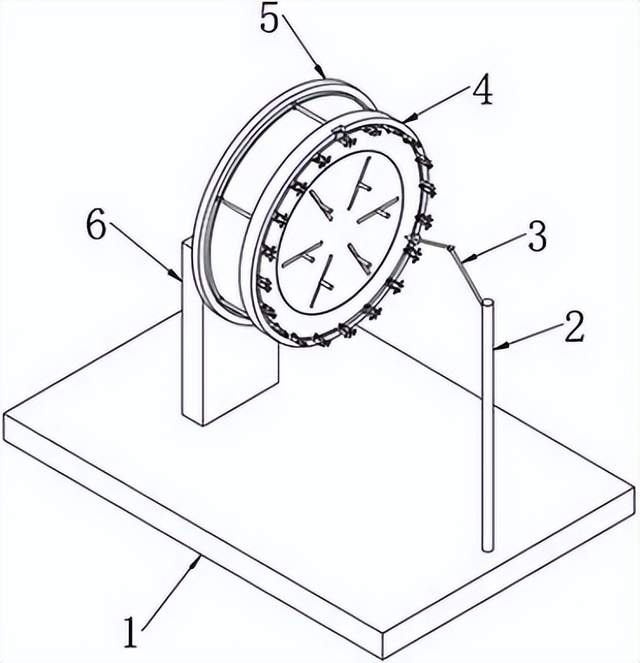 5
4
6
3
2
1