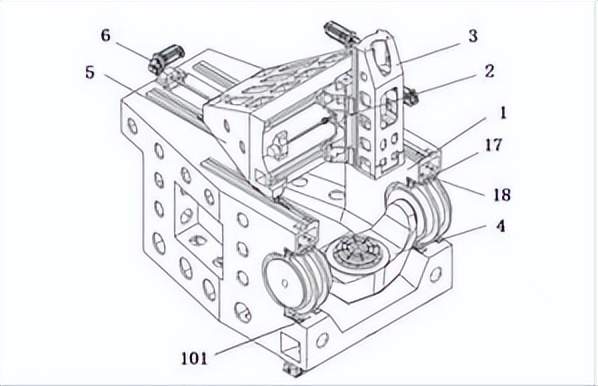 6
5
3
2
1
17
18
4
101