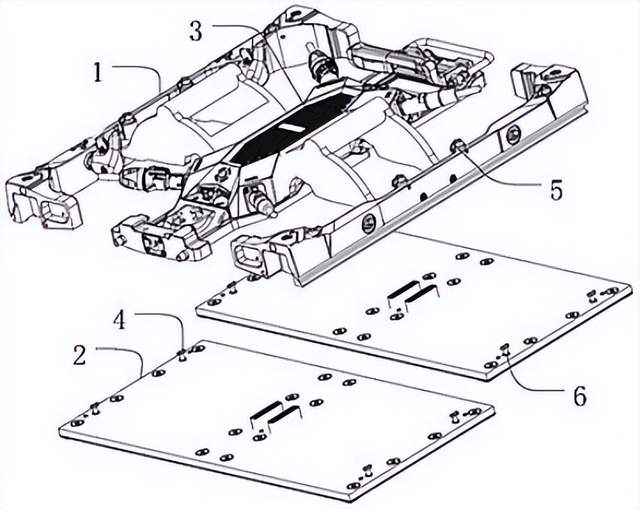 3
1
5
4
2
6